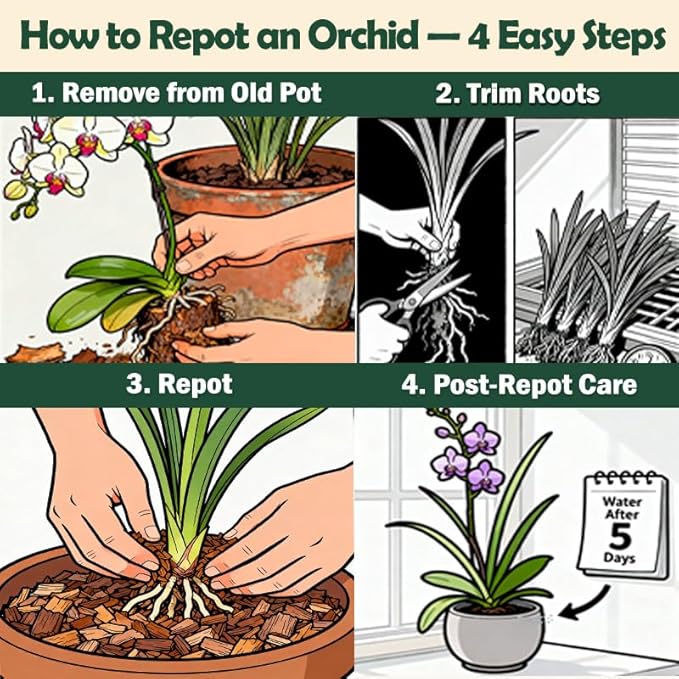 How to Repot an Orchid — 4 Easy Steps

1. Remove from Old Pot

2. Trim Roots

3. Repot

4. Post-Repot Care

Water After 5 Days