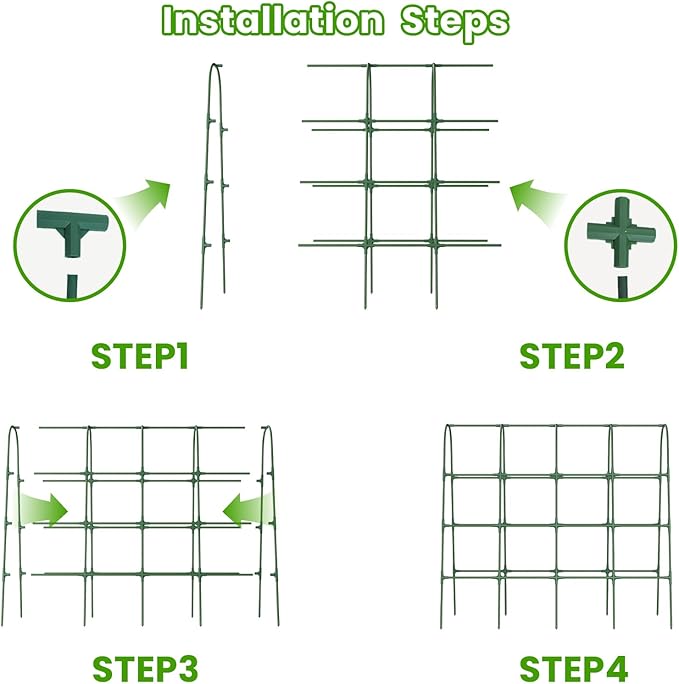 Installation Steps

STEP1

STEP2

STEP3

STEP4