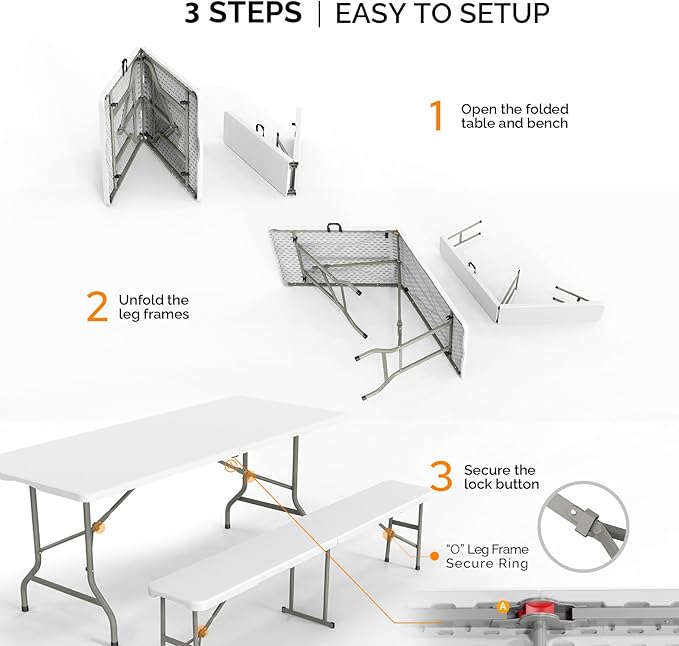 3 STEPS | EASY TO SETUP

1 Open the folded table and bench

2 Unfold the leg frames

3 Secure the lock button

"O" Leg Frame Secure Ring

A