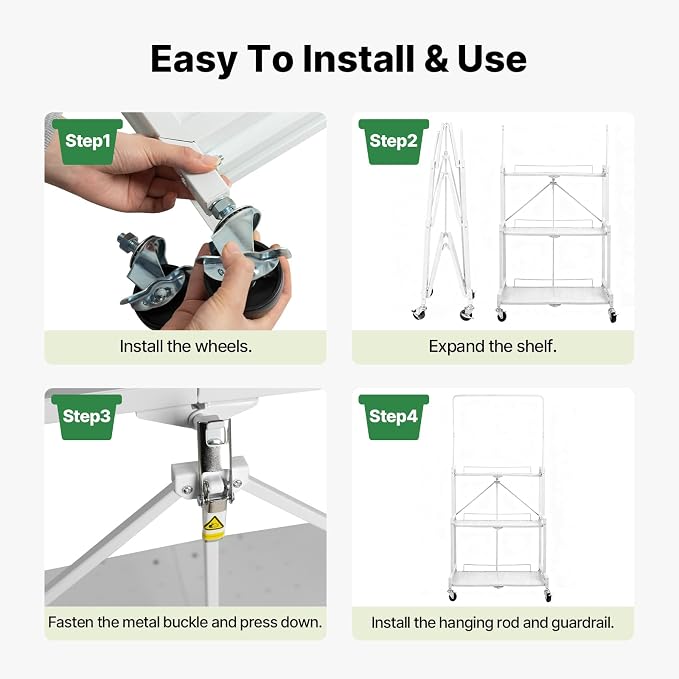 Easy To Install & Use

Step1

Install the wheels.

Step2

Expand the shelf.

Step3

Fasten the metal buckle and press down.

Step4

Install the hanging rod and guardrail.