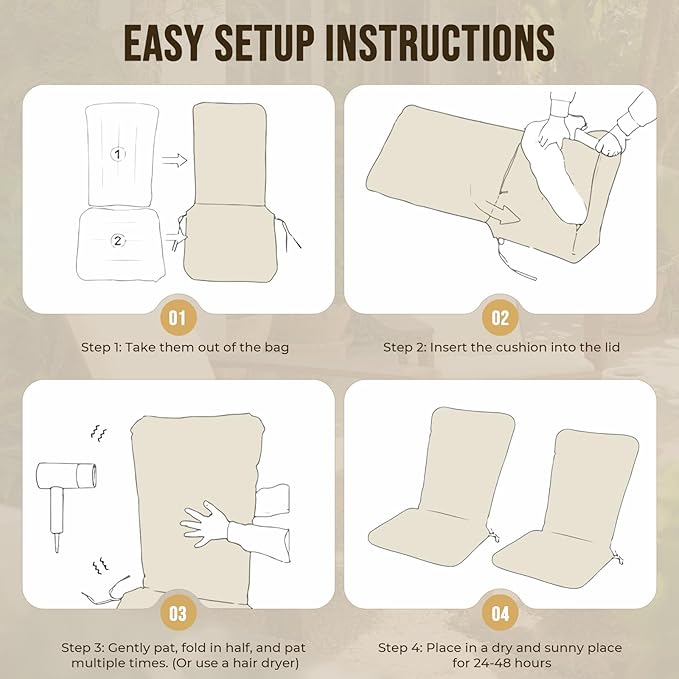 EASY SETUP INSTRUCTIONS

1

2

01

Step 1: Take them out of the bag

02

Step 2: Insert the cushion into the lid

03

Step 3: Gently pat, fold in half, and pat multiple times. (Or use a hair dryer)

04

Step 4: Place in a dry and sunny place for 24-48 hours