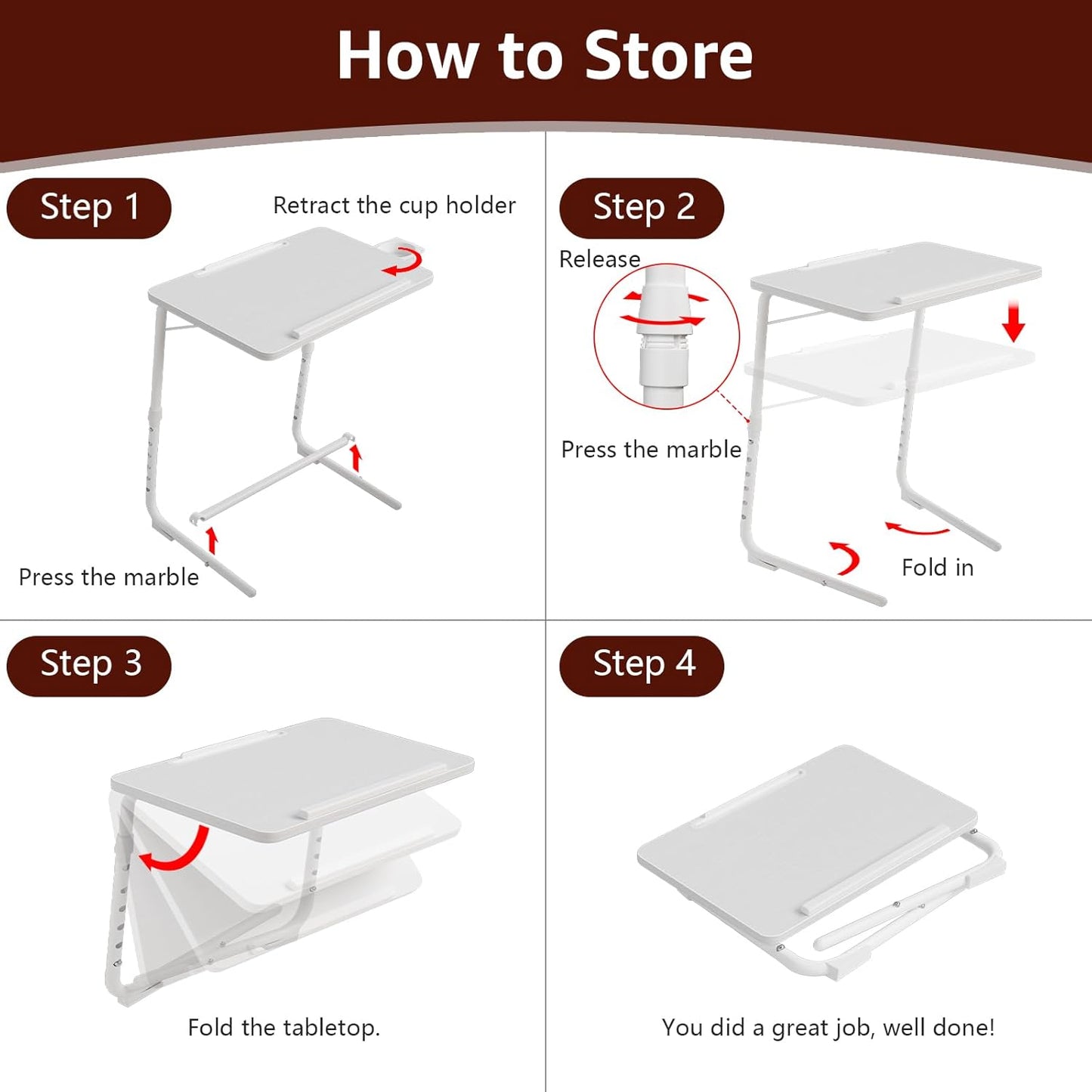 How to Store

Step 1

Retract the cup holder

Press the marble

Step 2

Release

Press the marble

Fold in

Step 3

Fold the tabletop.

Step 4

You did a great job, well done!