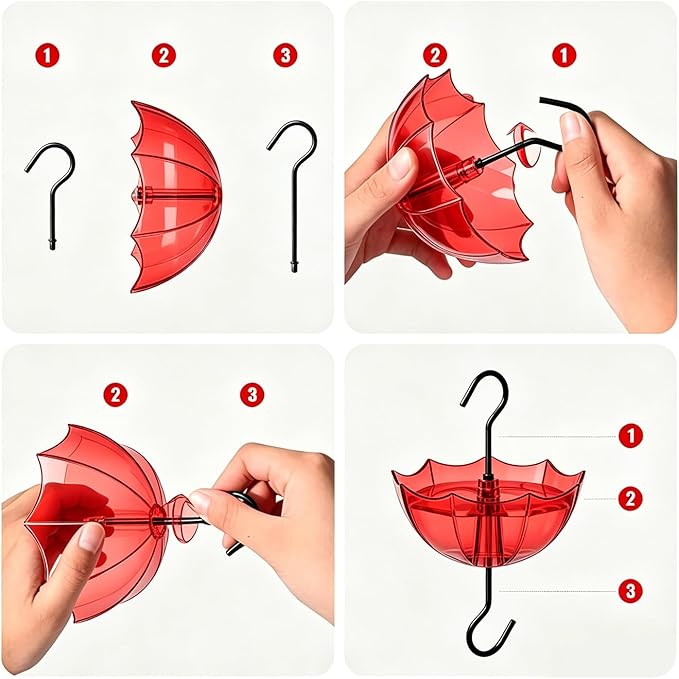 1 2 3

2 1

2 3

1
2
3