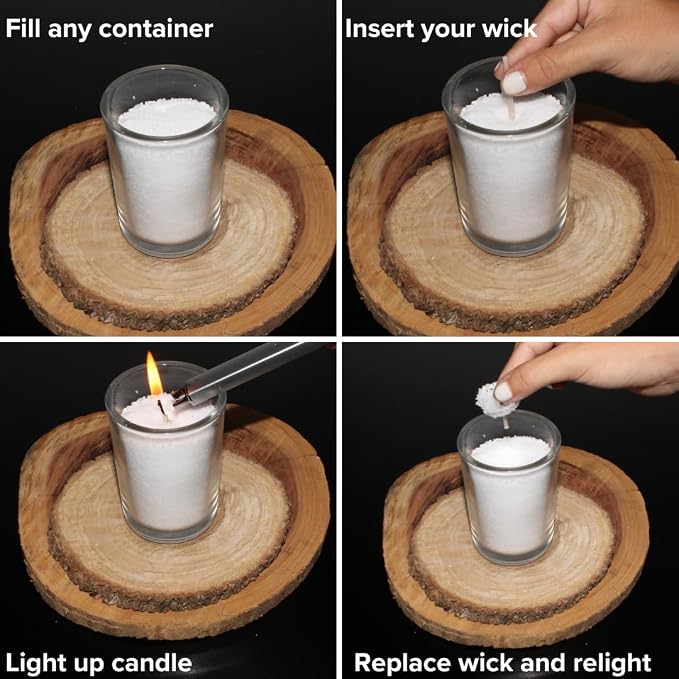 Fill any container

Insert your wick

Light up candle

Replace wick and relight