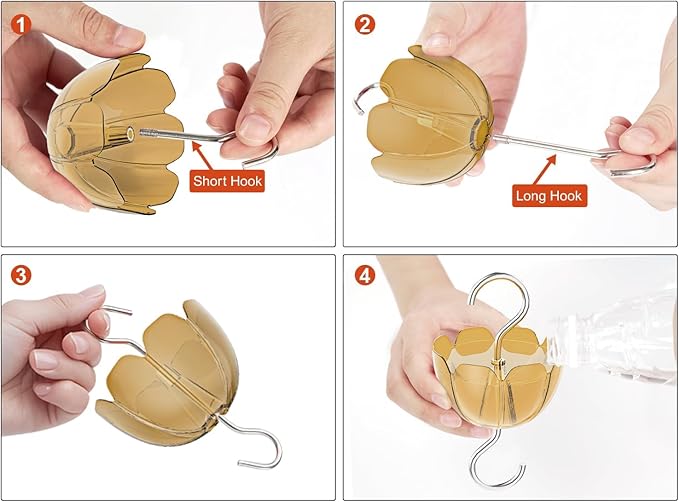 1

Short Hook

2

Long Hook

3

4