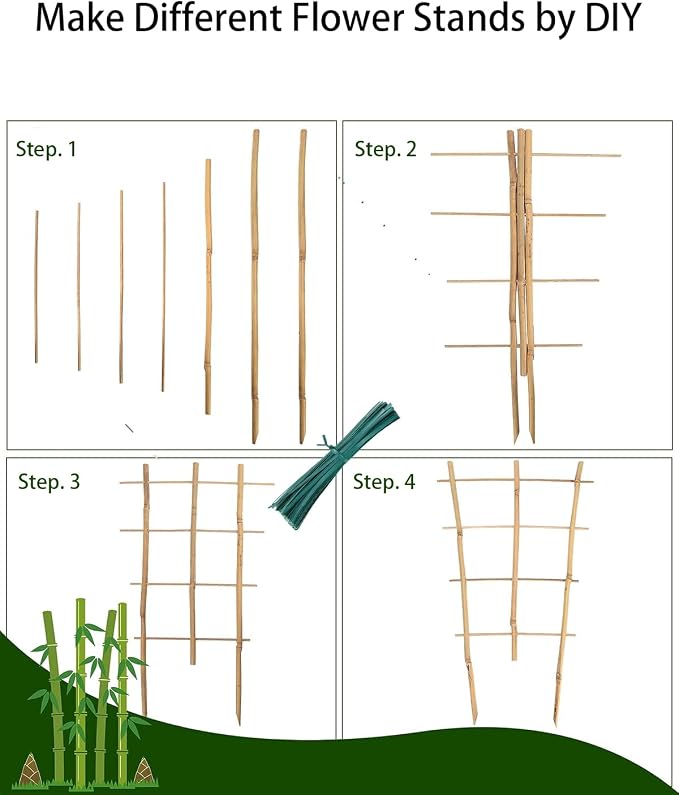 Make Different Flower Stands by DIY

Step. 1

Step. 2

Step. 3

Step. 4