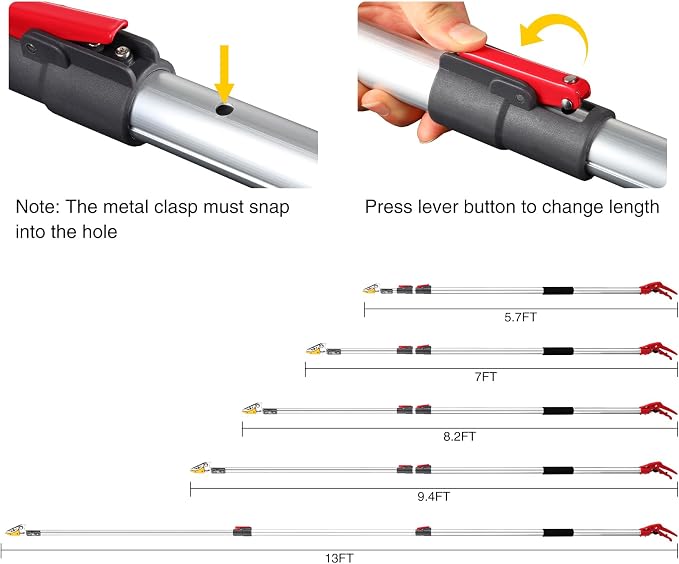 Note: The metal clasp must snap into the hole

Press lever button to change length

5.7FT

7FT

8.2FT

9.4FT

13FT