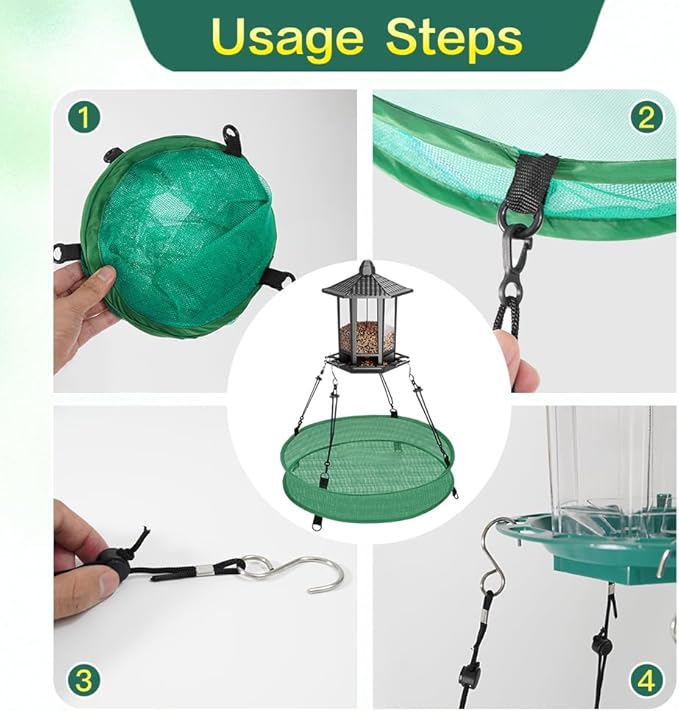 Usage Steps

1

2

3

4