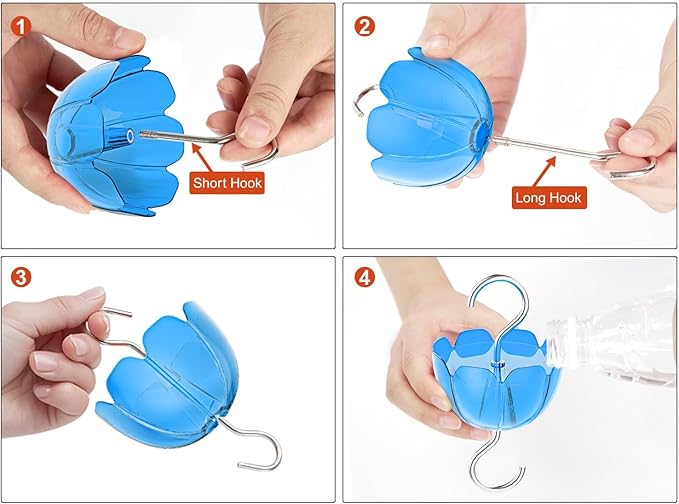 1

Short Hook

2

Long Hook

3

4