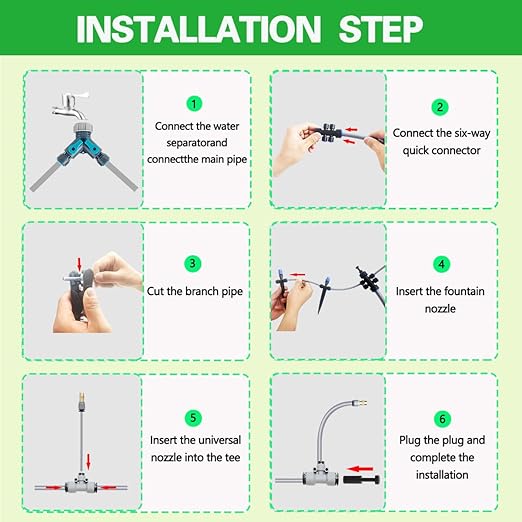 INSTALLATION STEP

1
Connect the water separatorand connectthe main pipe

2
Connect the six-way quick connector

3
Cut the branch pipe

4
Insert the fountain nozzle

5
Insert the universal nozzle into the tee

6
Plug the plug and complete the installation