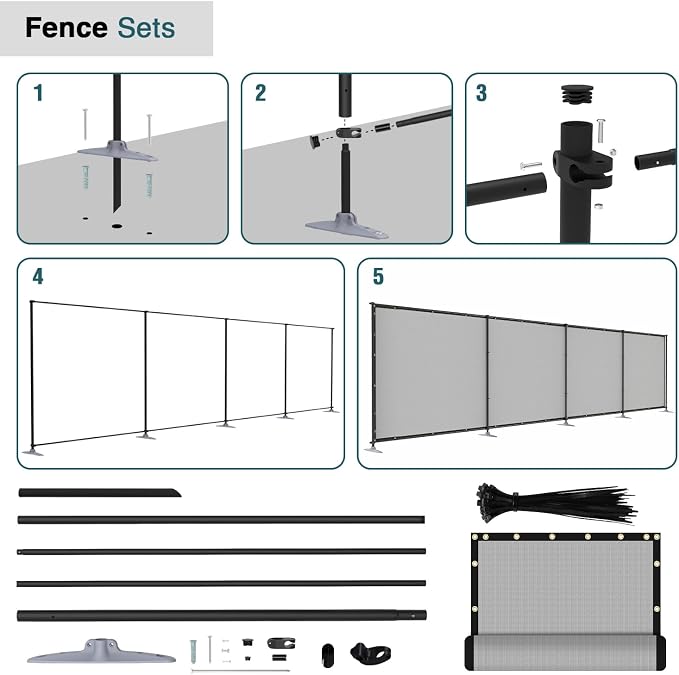 Fence Sets

1

2

3

4

5