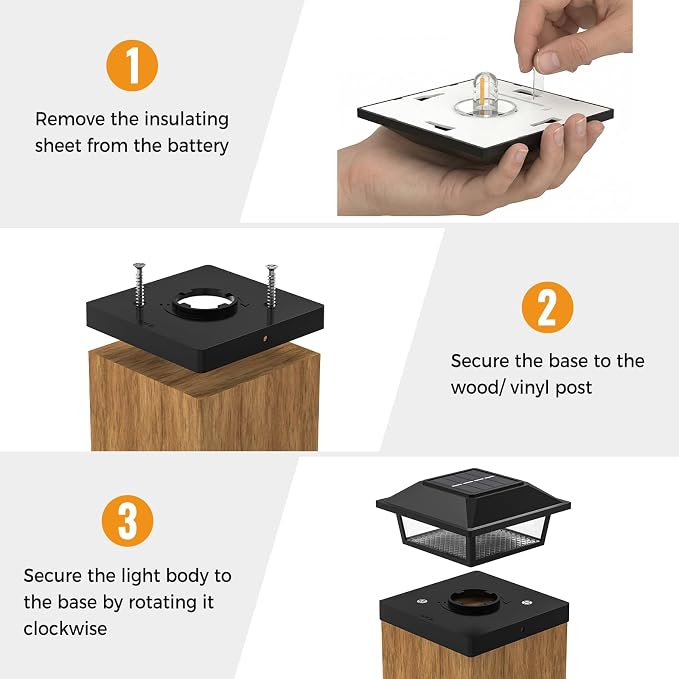 1

Remove the insulating sheet from the battery

2

Secure the base to the wood/ vinyl post

3

Secure the light body to the base by rotating it clockwise