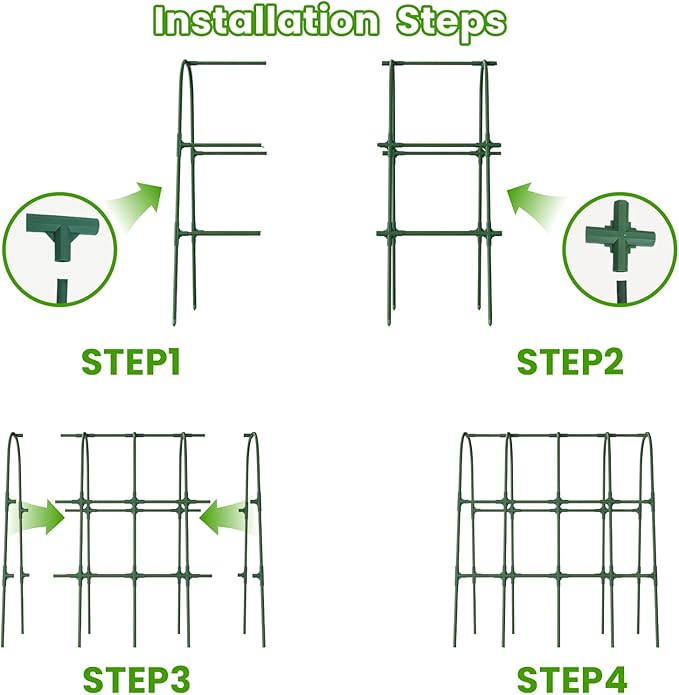 Installation Steps

STEP1

STEP2

STEP3

STEP4