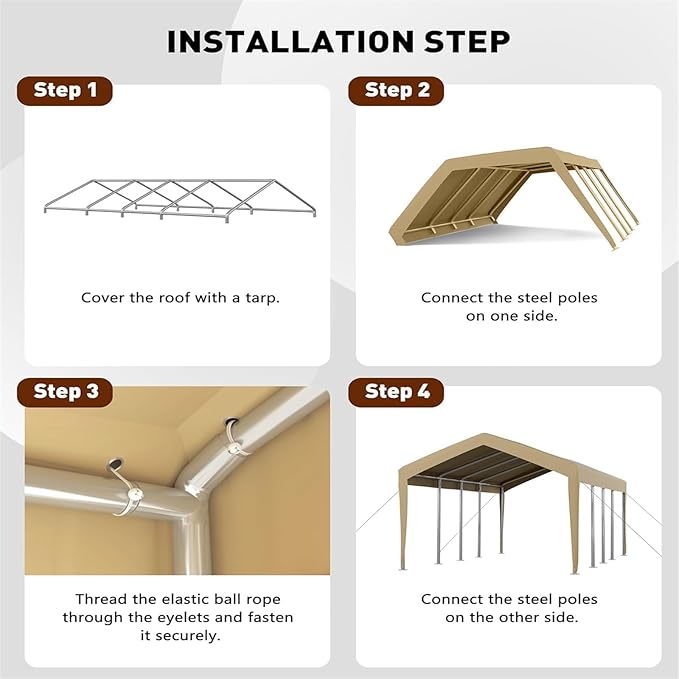 INSTALLATION STEP

Step 1

Cover the roof with a tarp.

Step 2

Connect the steel poles on one side.

Step 3

Thread the elastic ball rope through the eyelets and fasten it securely.

Step 4

Connect the steel poles on the other side.