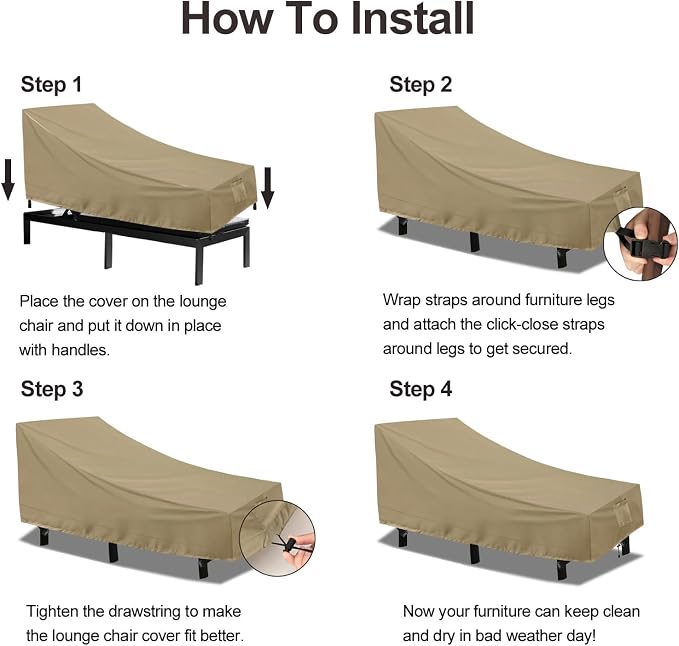 How To Install

Step 1

Place the cover on the lounge chair and put it down in place with handles.

Step 2

Wrap straps around furniture legs and attach the click-close straps around legs to get secured.

Step 3

Tighten the drawstring to make the lounge chair cover fit better.

Step 4

Now your furniture can keep clean and dry in bad weather day!