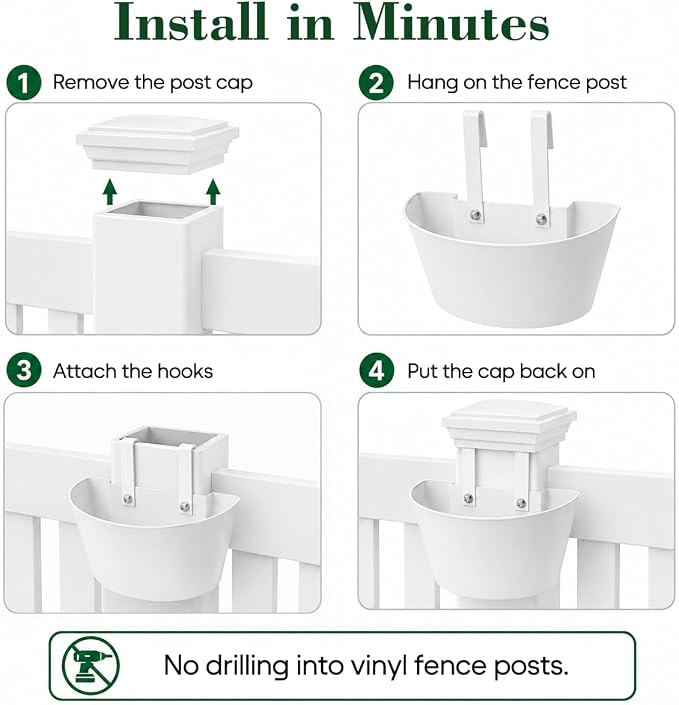 Install in Minutes

1 Remove the post cap

2 Hang on the fence post

3 Attach the hooks

4 Put the cap back on

No drilling into vinyl fence posts.