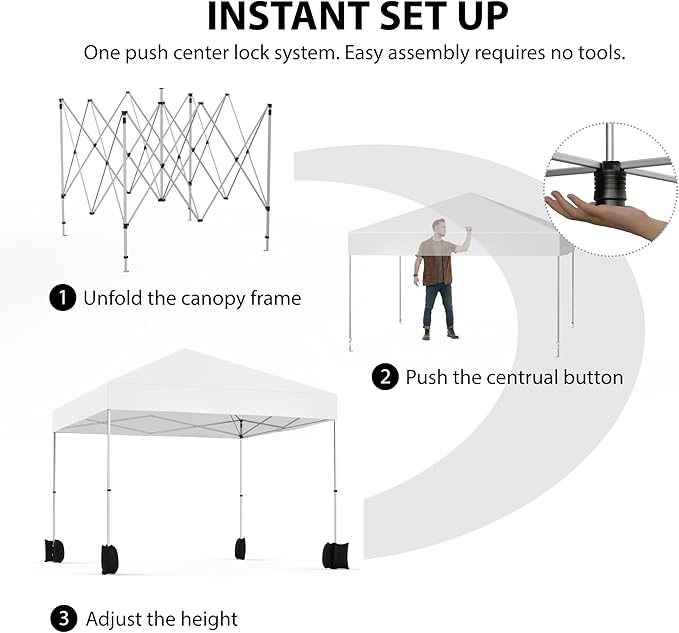 INSTANT SET UP

One push center lock system. Easy assembly requires no tools.

1 Unfold the canopy frame

2 Push the centrual button

3 Adjust the height