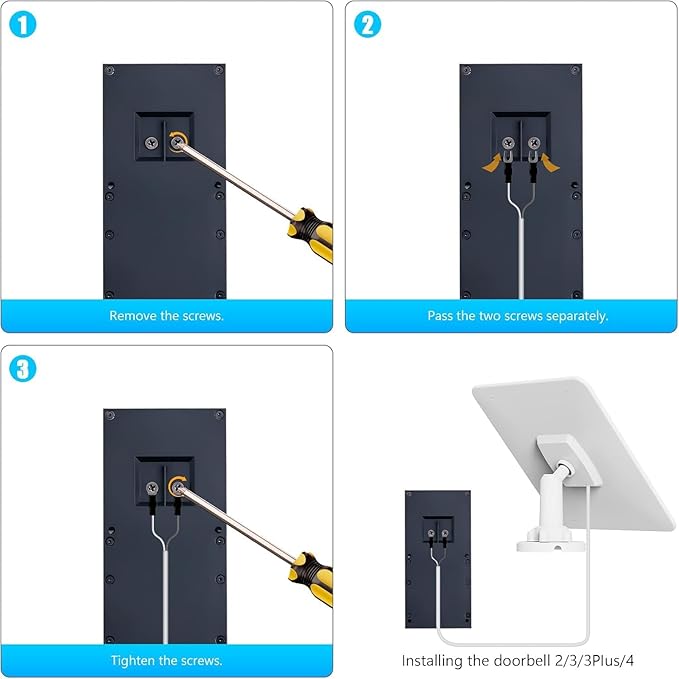 1

Remove the screws.

2

Pass the two screws separately.

3

Tighten the screws.

Installing the doorbell 2/3/3Plus/4