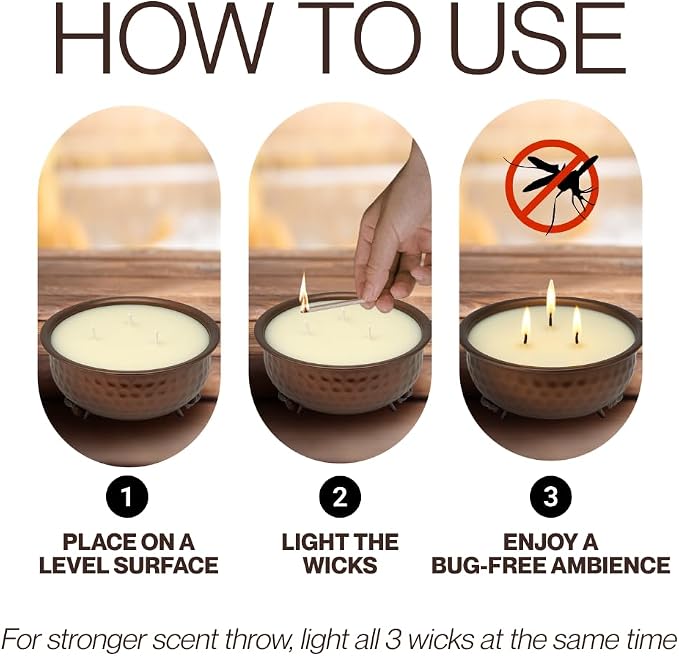 HOW TO USE

1
PLACE ON A LEVEL SURFACE

2
LIGHT THE WICKS

3
ENJOY A BUG-FREE AMBIENCE

For stronger scent throw, light all 3 wicks at the same time