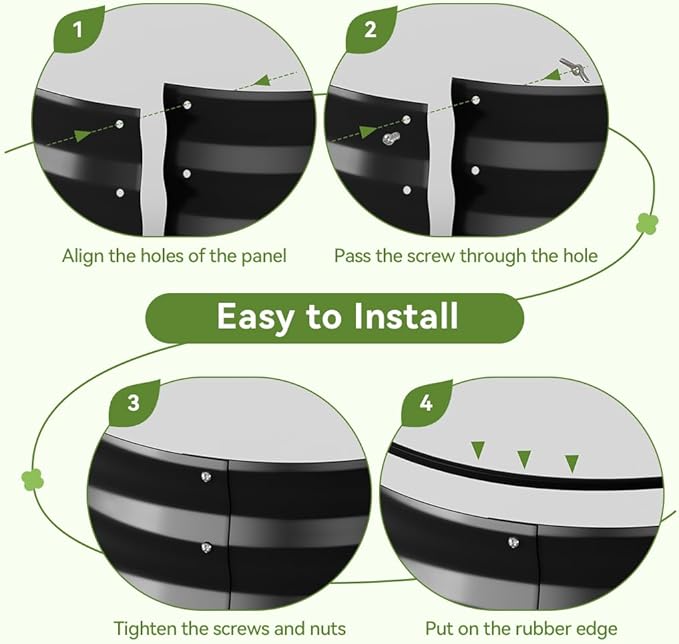 1

Align the holes of the panel

2

Pass the screw through the hole

Easy to Install

3

Tighten the screws and nuts

4

Put on the rubber edge