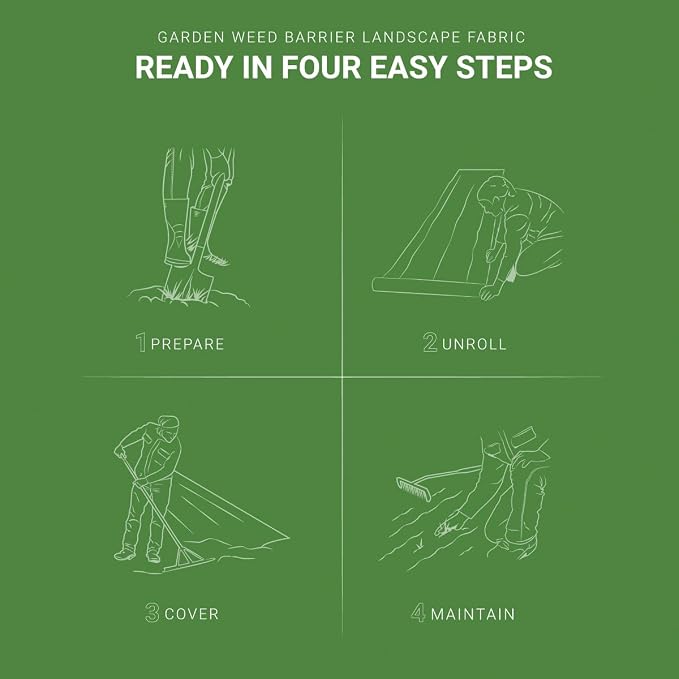 GARDEN WEED BARRIER LANDSCAPE FABRIC
READY IN FOUR EASY STEPS

1 PREPARE

2 UNROLL

3 COVER

4 MAINTAIN