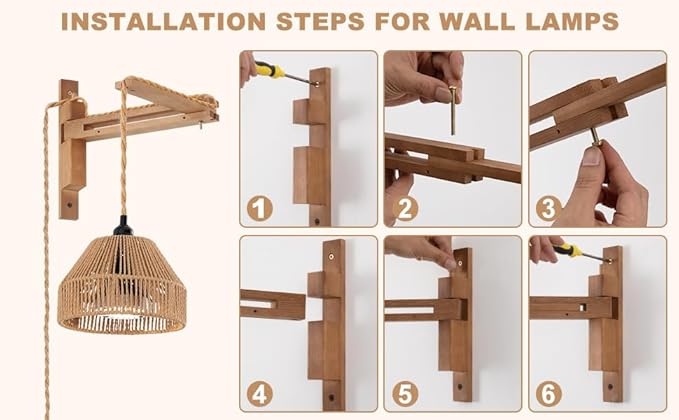 INSTALLATION STEPS FOR WALL LAMPS

1

2

3

4

5

6