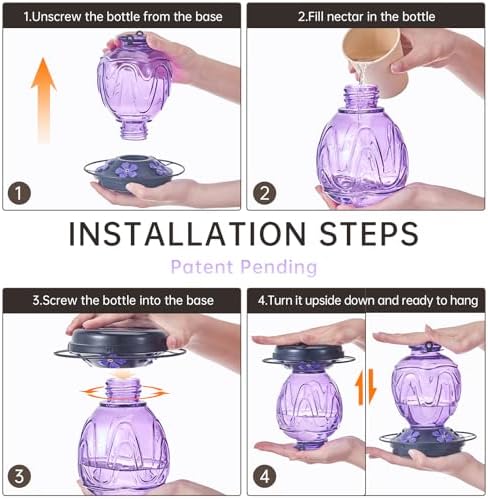 1.Unscrew the bottle from the base

1

2.Fill nectar in the bottle

2

INSTALLATION STEPS

Patent Pending

3.Screw the bottle into the base

3

4.Turn it upside down and ready to hang

4