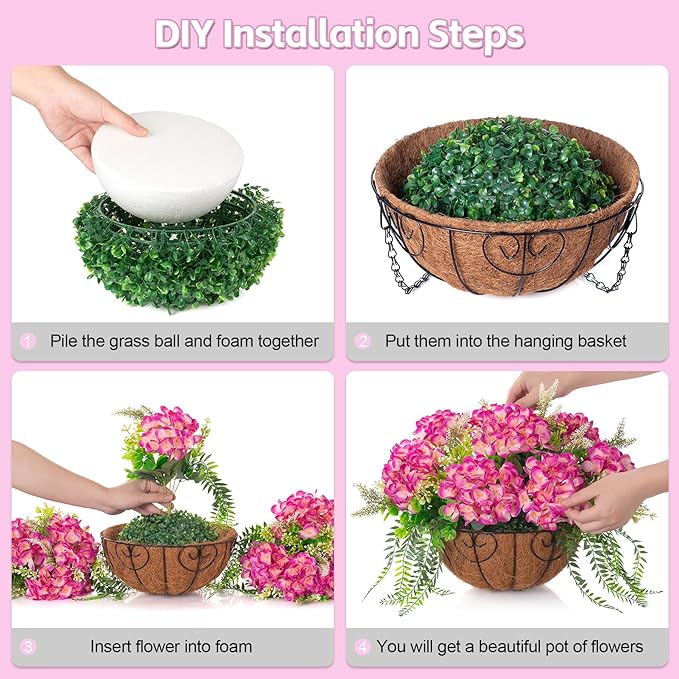 DIY Installation Steps

1 Pile the grass ball and foam together

2 Put them into the hanging basket

3 Insert flower into foam

4 You will get a beautiful pot of flowers