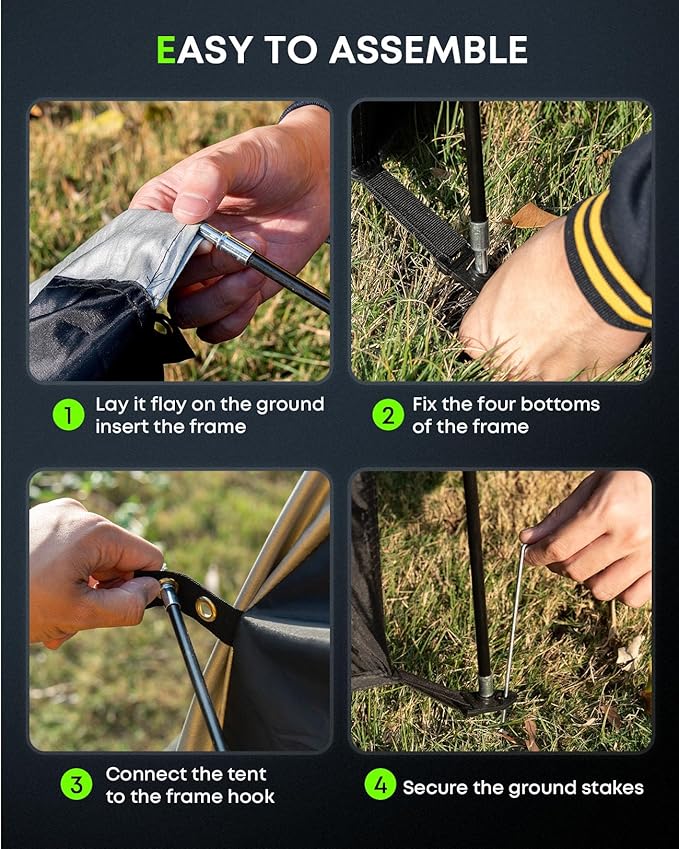 EASY TO ASSEMBLE

1 Lay it flay on the ground insert the frame

2 Fix the four bottoms of the frame

3 Connect the tent to the frame hook

4 Secure the ground stakes