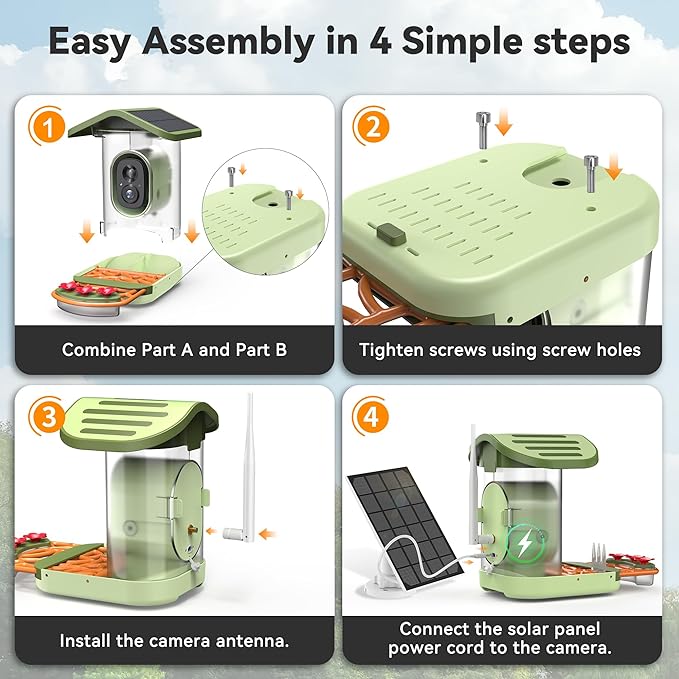 Easy Assembly in 4 Simple steps

1

Combine Part A and Part B

2

Tighten screws using screw holes

3

Install the camera antenna.

4

Connect the solar panel power cord to the camera.