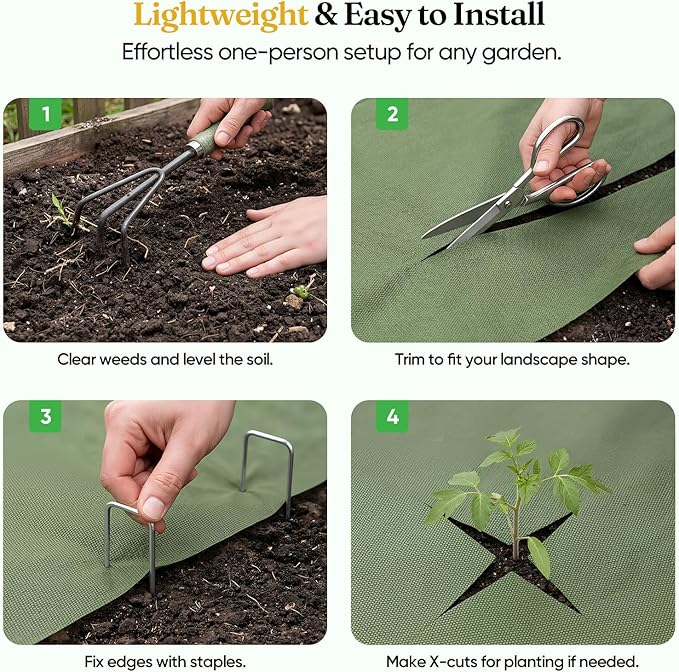 Lightweight & Easy to Install
Effortless one-person setup for any garden.

1

Clear weeds and level the soil.

2

Trim to fit your landscape shape.

3

Fix edges with staples.

4

Make X-cuts for planting if needed.