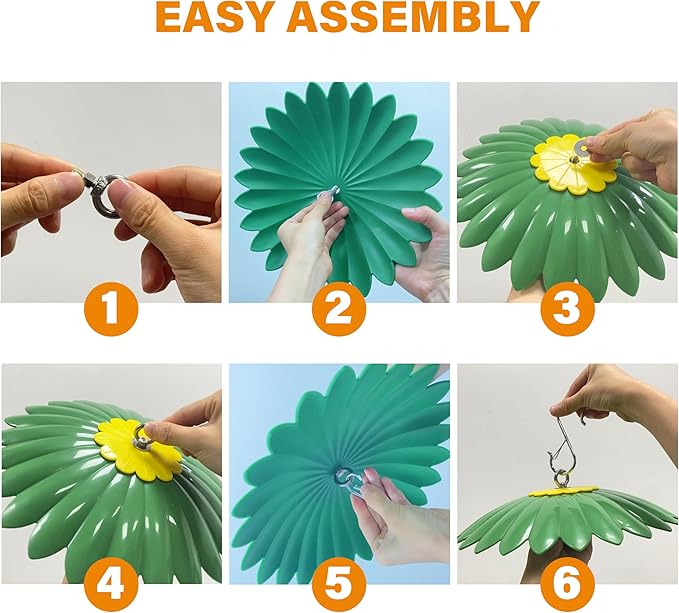 EASY ASSEMBLY

1

2

3

4

5

6