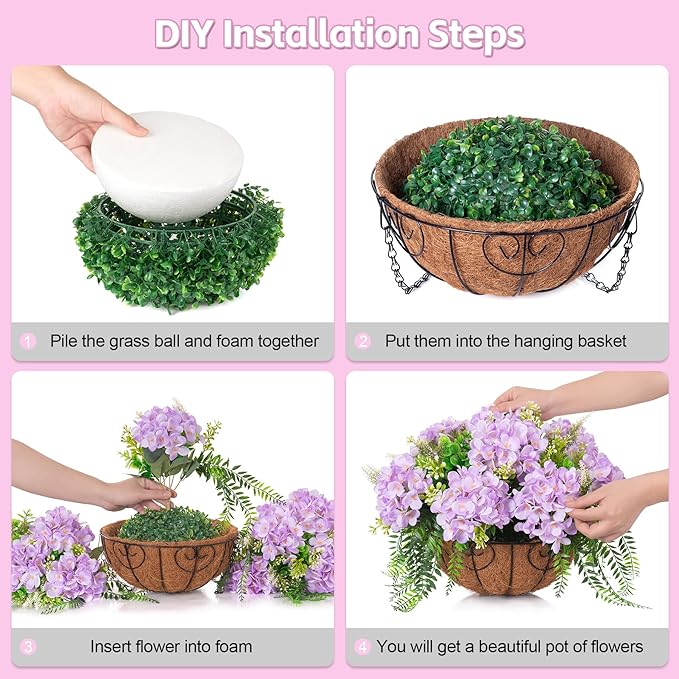 DIY Installation Steps

1 Pile the grass ball and foam together

2 Put them into the hanging basket

3 Insert flower into foam

4 You will get a beautiful pot of flowers