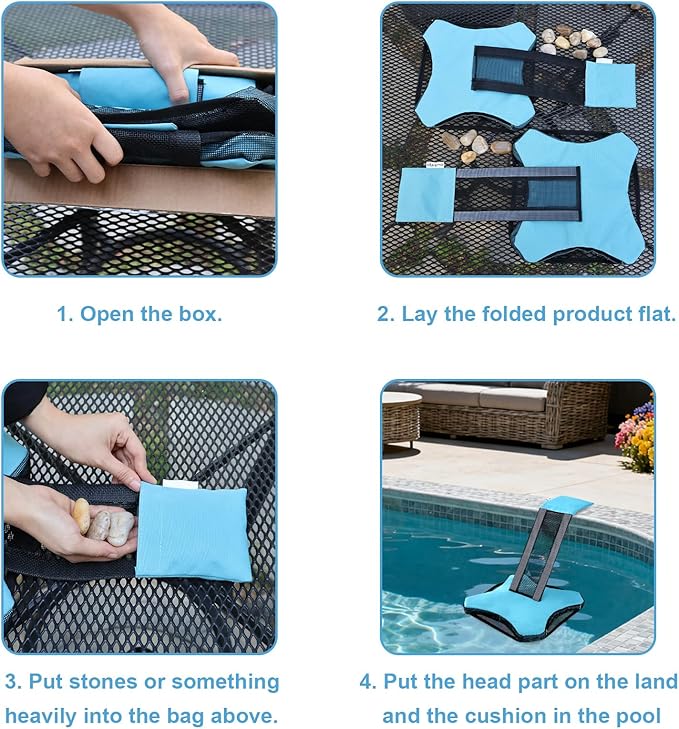 1. Open the box.

2. Lay the folded product flat.

3. Put stones or something heavily into the bag above.

4. Put the head part on the land and the cushion in the pool