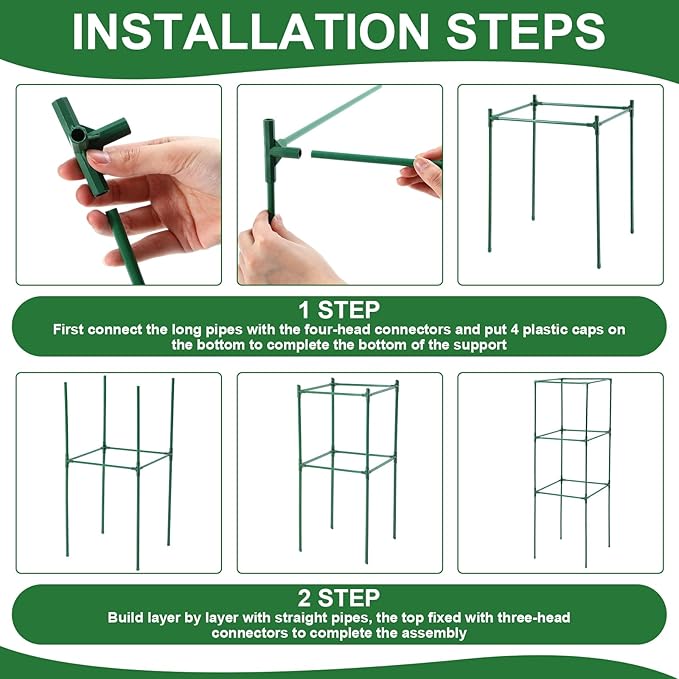 INSTALLATION STEPS

1 STEP
First connect the long pipes with the four-head connectors and put 4 plastic caps on the bottom to complete the bottom of the support

2 STEP
Build layer by layer with straight pipes, the top fixed with three-head connectors to complete the assembly