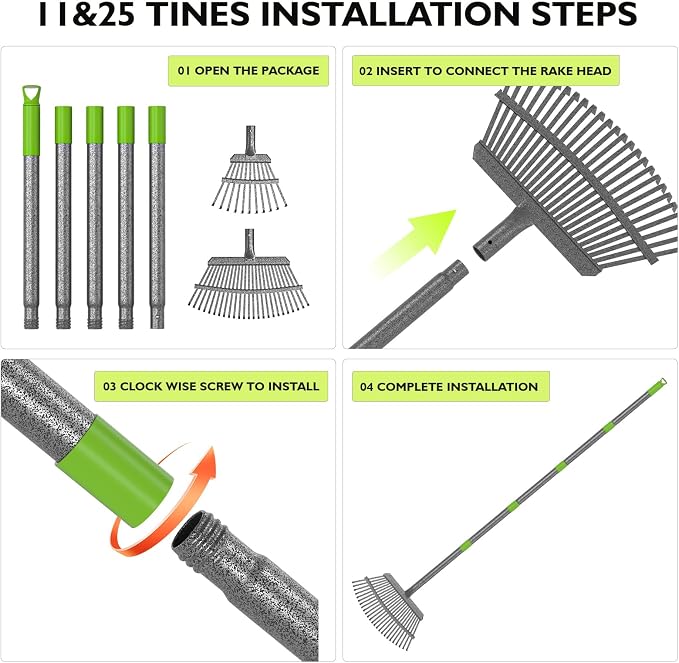 11&25 TINES INSTALLATION STEPS

01 OPEN THE PACKAGE

02 INSERT TO CONNECT THE RAKE HEAD

03 CLOCK WISE SCREW TO INSTALL

04 COMPLETE INSTALLATION