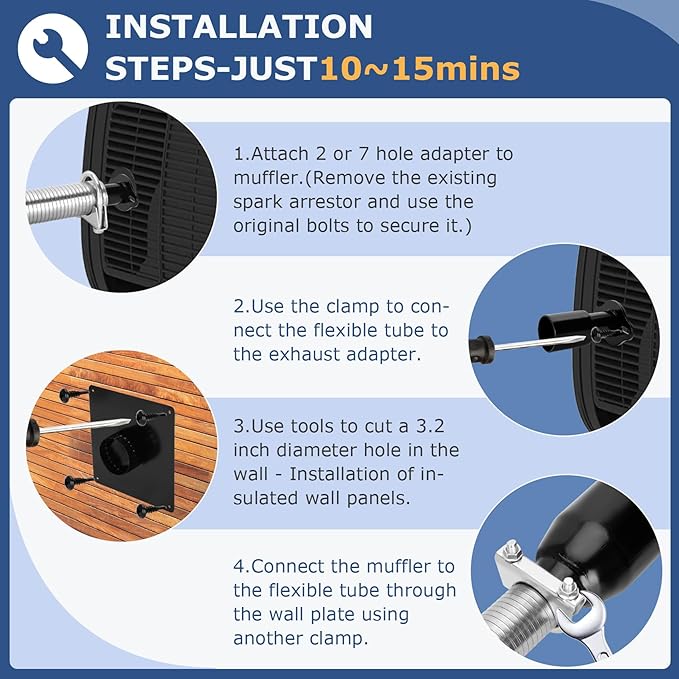 INSTALLATION STEPS-JUST10~15mins

1.Attach 2 or 7 hole adapter to muffler.(Remove the existing spark arrestor and use the original bolts to secure it.)

2.Use the clamp to connect the flexible tube to the exhaust adapter.

3.Use tools to cut a 3.2 inch diameter hole in the wall - Installation of insulated wall panels.

4.Connect the muffler to the flexible tube through the wall plate using another clamp.