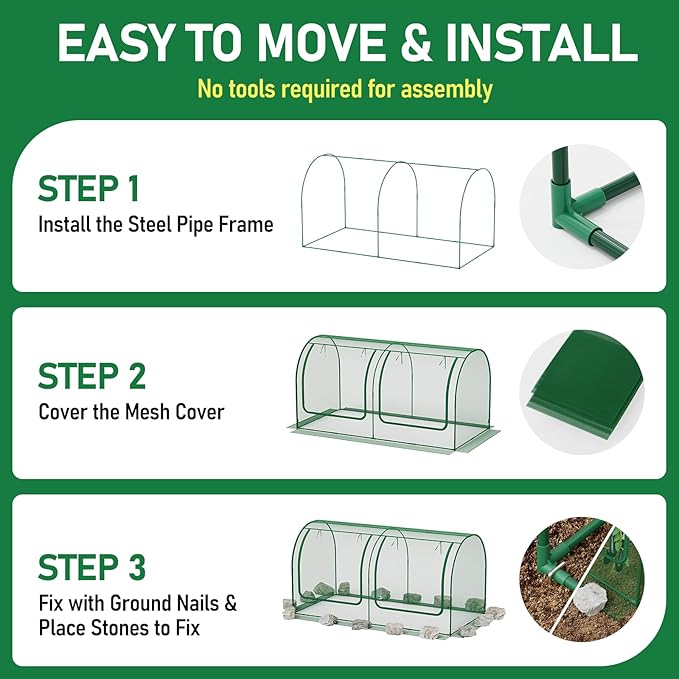 EASY TO MOVE & INSTALL
No tools required for assembly

STEP 1
Install the Steel Pipe Frame

STEP 2
Cover the Mesh Cover

STEP 3
Fix with Ground Nails & Place Stones to Fix