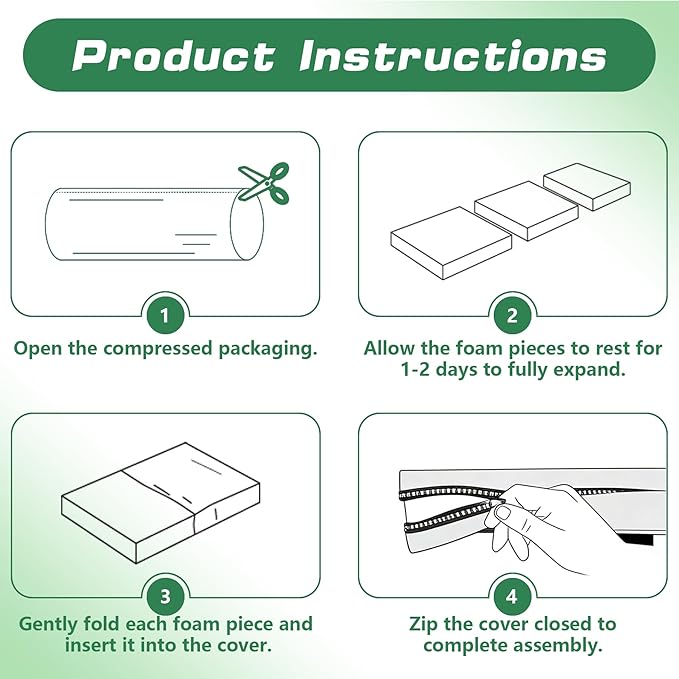 Product Instructions

1
Open the compressed packaging.

2
Allow the foam pieces to rest for 1-2 days to fully expand.

3
Gently fold each foam piece and insert it into the cover.

4
Zip the cover closed to complete assembly.