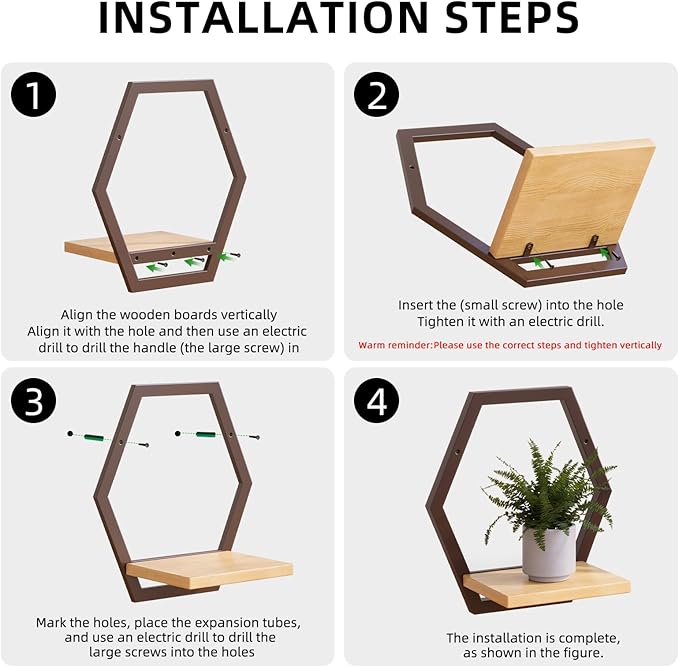 INSTALLATION STEPS

1

Align the wooden boards vertically
Align it with the hole and then use an electric drill to drill the handle (the large screw) in

2

Insert the (small screw) into the hole
Tighten it with an electric drill.

Warm reminder:Please use the correct steps and tighten vertically

3

Mark the holes, place the expansion tubes, and use an electric drill to drill the large screws into the holes

4

The installation is complete, as shown in the figure.