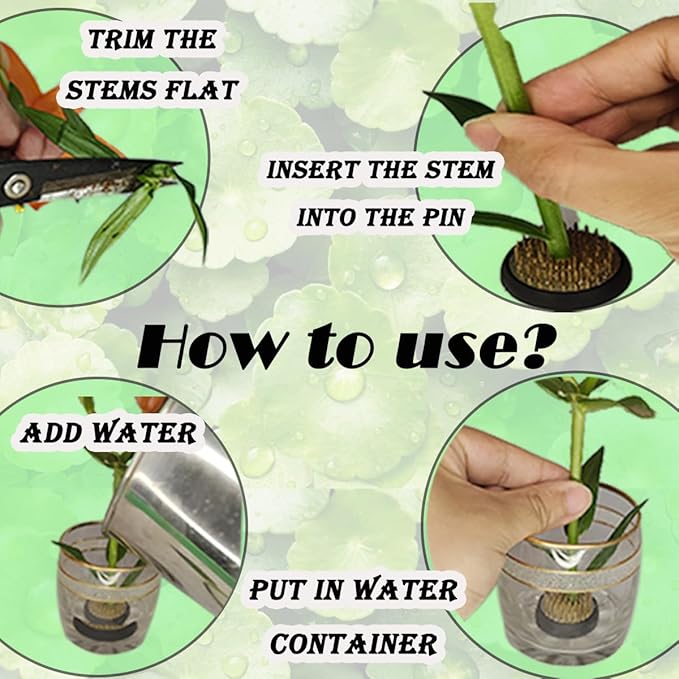 TRIM THE STEMS FLAT

INSERT THE STEM INTO THE PIN

How to use?

ADD WATER

PUT IN WATER CONTAINER