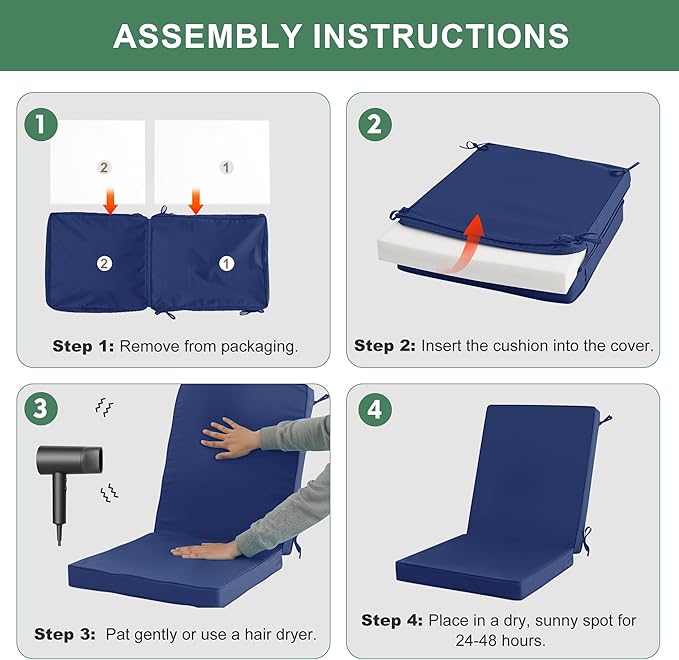 ASSEMBLY INSTRUCTIONS

1

2

1

2

1

Step 1: Remove from packaging.

2

Step 2: Insert the cushion into the cover.

3

Step 3: Pat gently or use a hair dryer.

4

Step 4: Place in a dry, sunny spot for 24-48 hours.