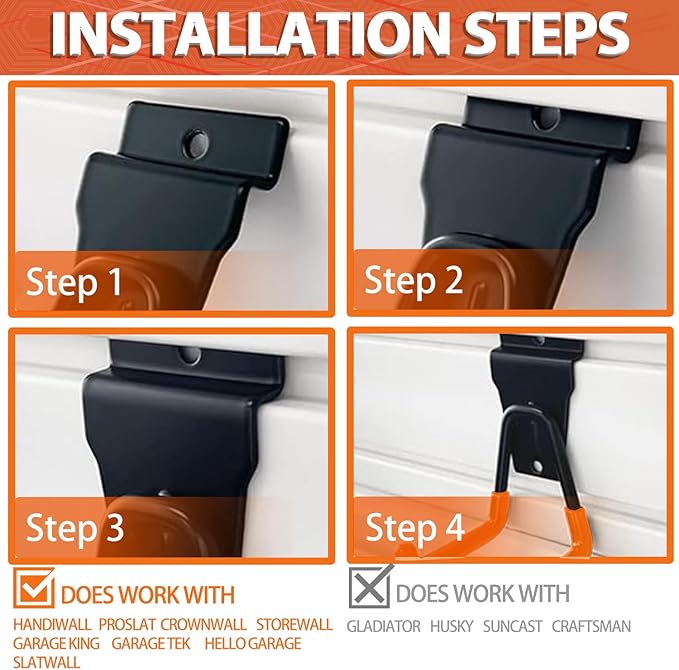 INSTALLATION STEPS

Step 1

Step 2

Step 3

Step 4

DOES WORK WITH

HANDIWALL PROSLAT CROWNWALL STOREWALL GARAGE KING GARAGE TEK HELLO GARAGE SLATWALL

DOES WORK WITH

GLADIATOR HUSKY SUNCAST CRAFTSMAN