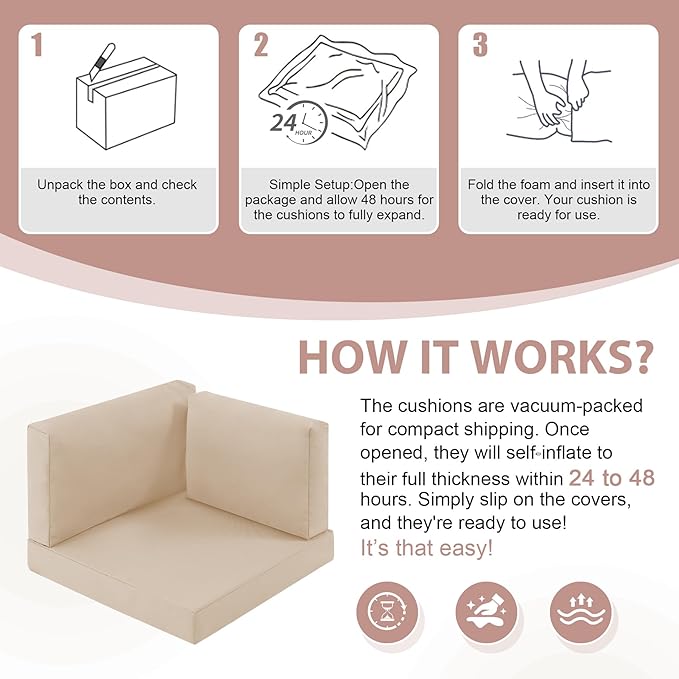 1

Unpack the box and check the contents.

2

24 HOUR

Simple Setup:Open the package and allow 48 hours for the cushions to fully expand.

3

Fold the foam and insert it into the cover. Your cushion is ready for use.

HOW IT WORKS?

The cushions are vacuum-packed for compact shipping. Once opened, they will self-inflate to their full thickness within 24 to 48 hours. Simply slip on the covers, and they're ready to use! It's that easy!