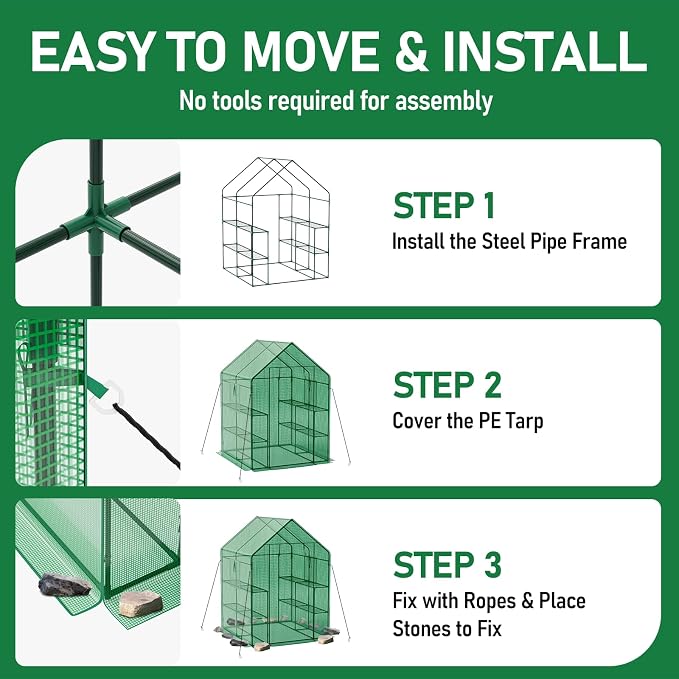 EASY TO MOVE & INSTALL
No tools required for assembly

STEP 1
Install the Steel Pipe Frame

STEP 2
Cover the PE Tarp

STEP 3
Fix with Ropes & Place Stones to Fix