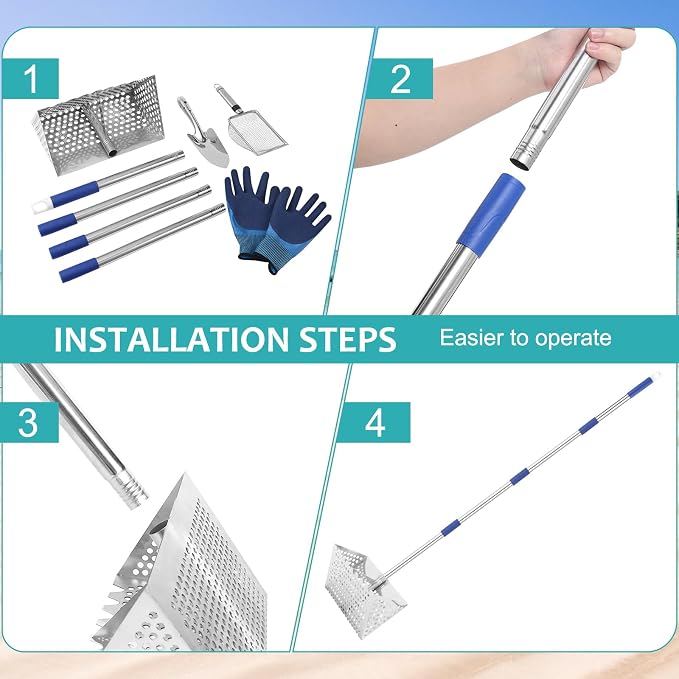 1

2

INSTALLATION STEPS

Easier to operate

3

4