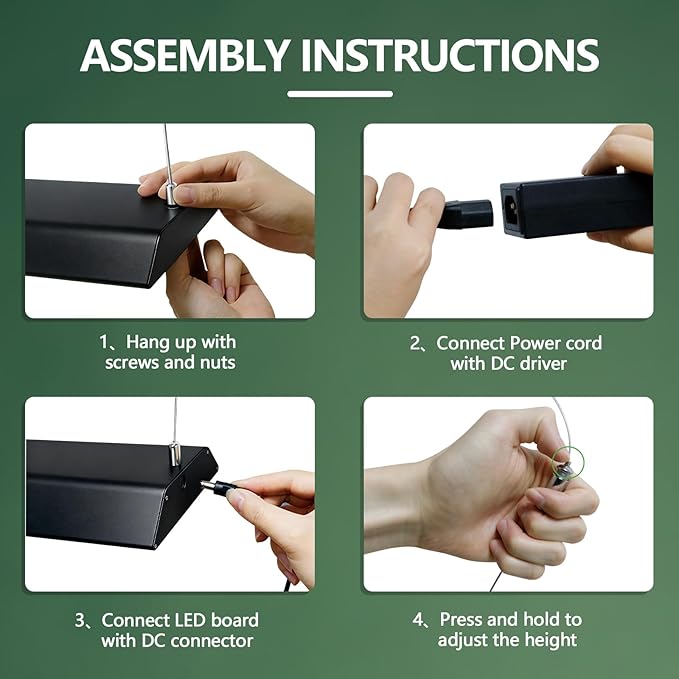 ASSEMBLY INSTRUCTIONS

1、Hang up with screws and nuts

2、Connect Power cord with DC driver

3、Connect LED board with DC connector

4、Press and hold to adjust the height