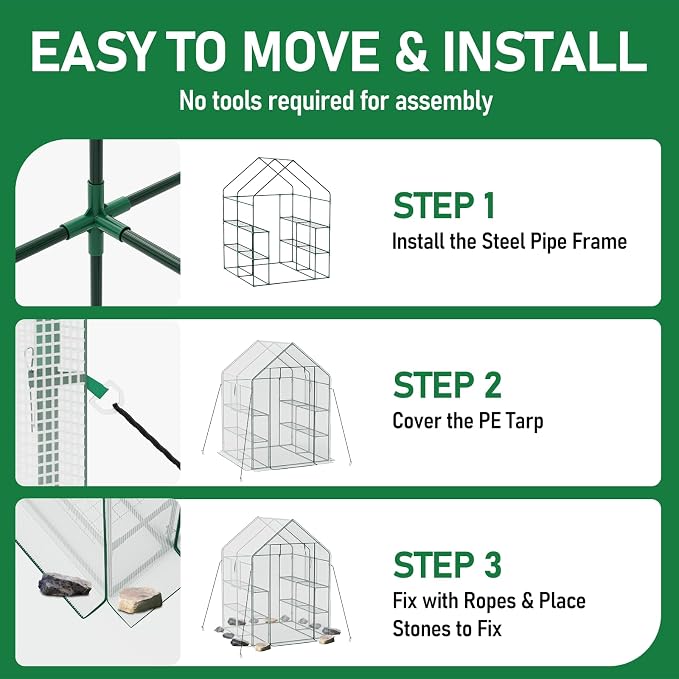 EASY TO MOVE & INSTALL

No tools required for assembly

STEP 1

Install the Steel Pipe Frame

STEP 2

Cover the PE Tarp

STEP 3

Fix with Ropes & Place Stones to Fix